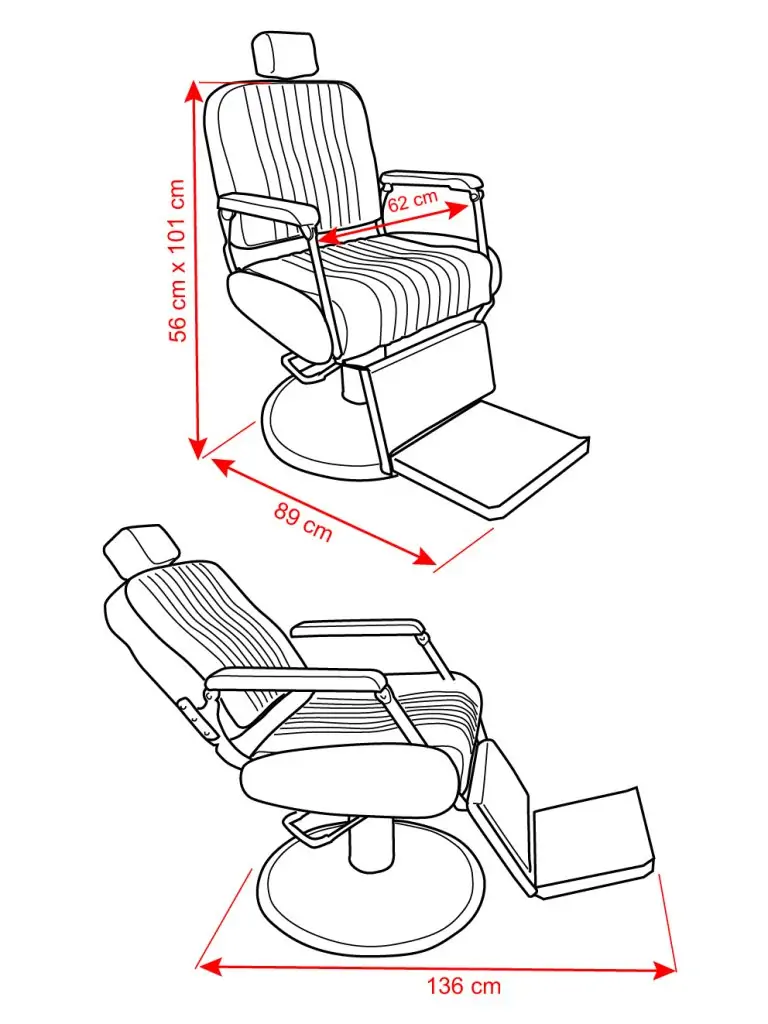 56 cm x 101 cm

62 cm

89 cm

136 cm