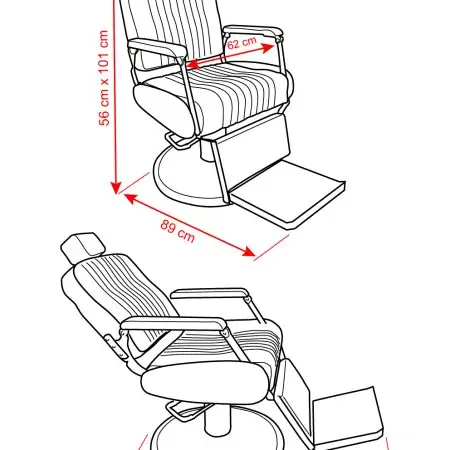 56 cm x 101 cm
62 cm
89 cm