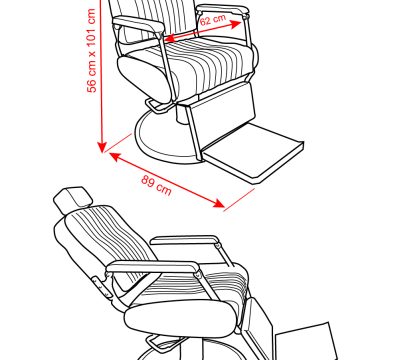 56 cm x 101 cm

62 cm

89 cm