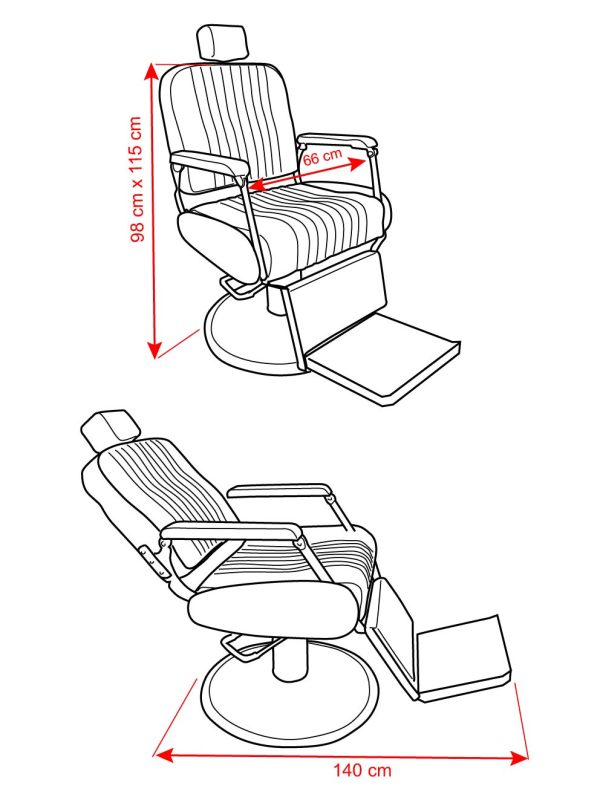 98 cm x 115 cm

66 cm

140 cm