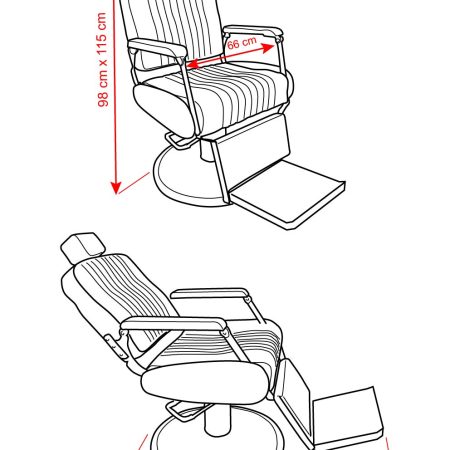 98 cm x 115 cm

66 cm