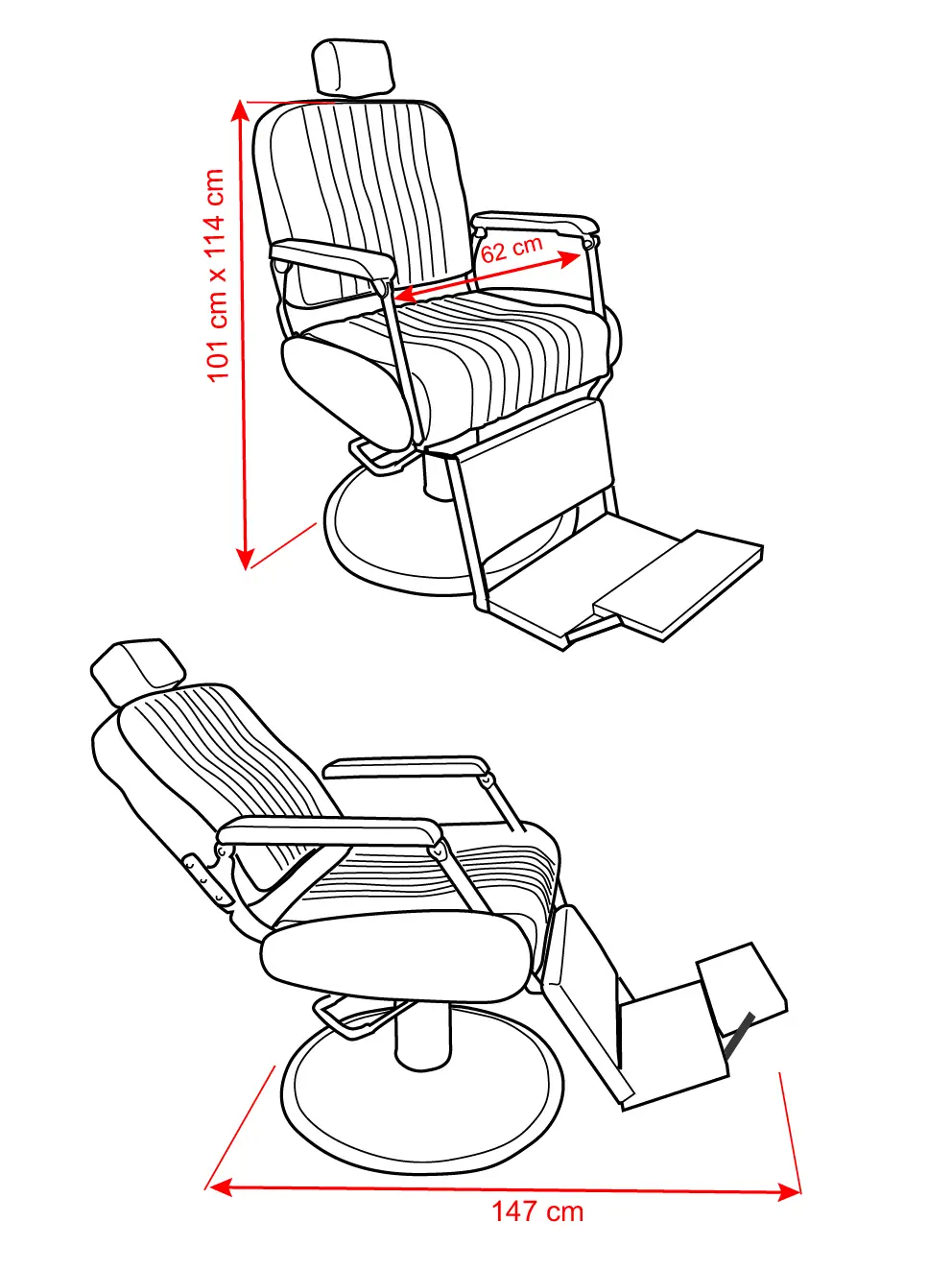 101 cm x 114 cm

62 cm

147 cm