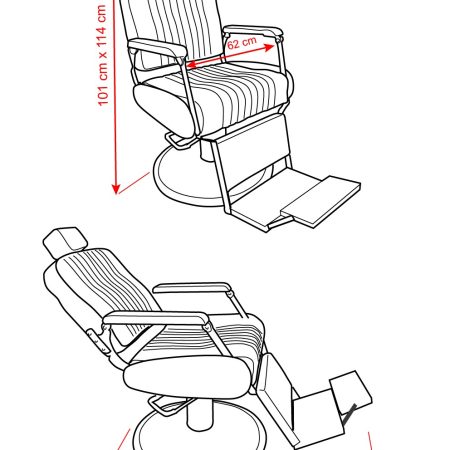 101 cm x 114 cm

62 cm