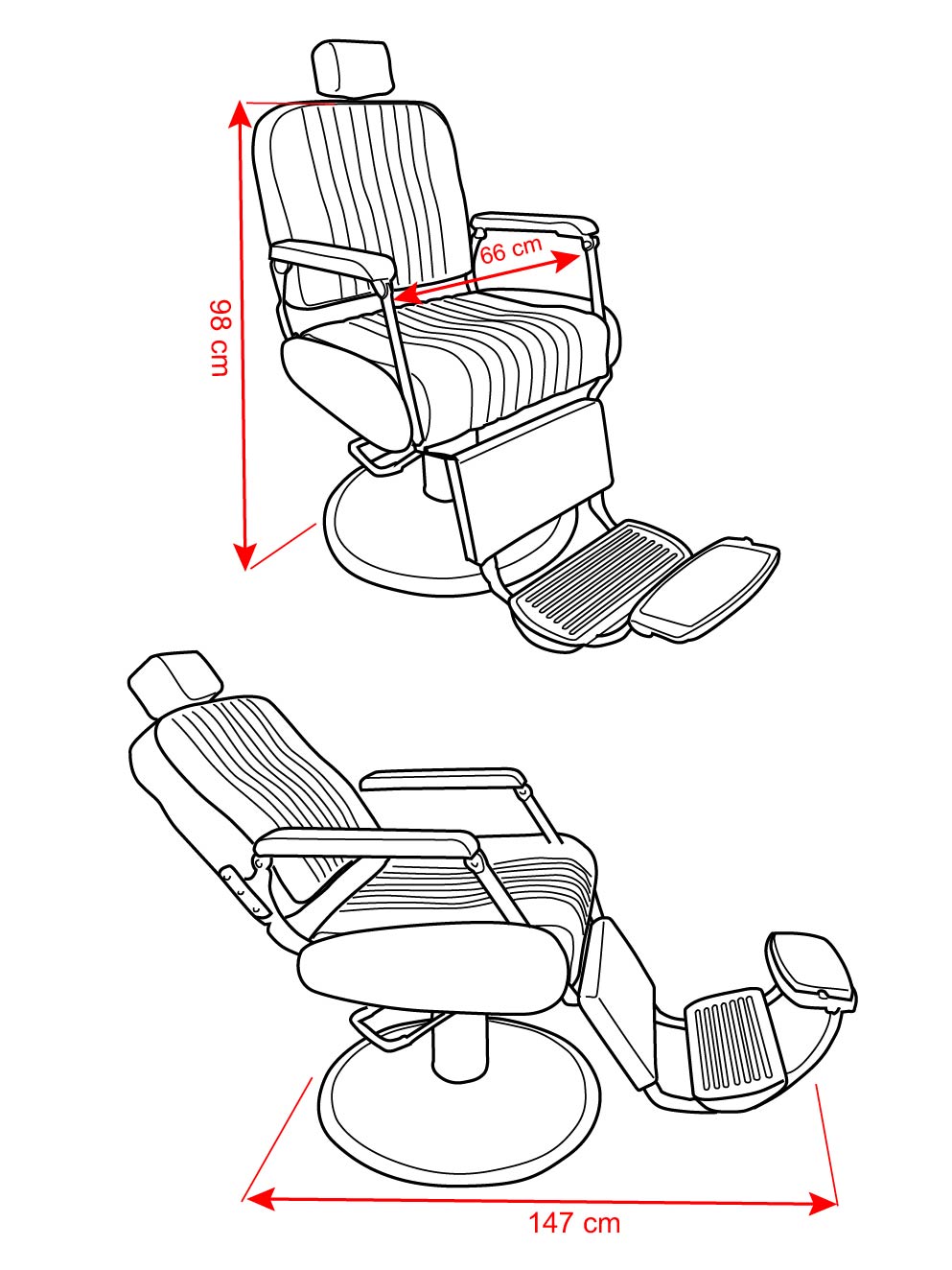 98 cm
66 cm
147 cm